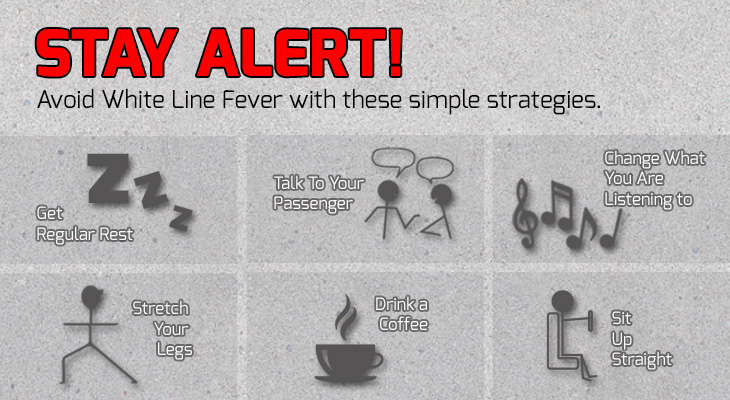 STAY ALERT!
Avoid White Line Fever with these simple strategies.

Z z z
Get Regular Rest

Talk To Your Passenger

Change What You Are Listening to

Stretch Your Legs

Drink a Coffee

Sit Up Straight